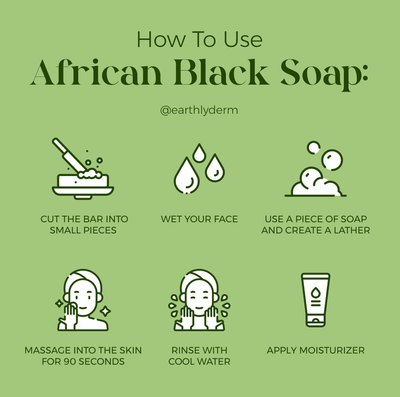 How To Use
African Black Soap:

@earthlyderm

CUT THE BAR INTO SMALL PIECES

WET YOUR FACE

USE A PIECE OF SOAP AND CREATE A LATHER

MASSAGE INTO THE SKIN FOR 90 SECONDS

RINSE WITH COOL WATER

APPLY MOISTURIZER